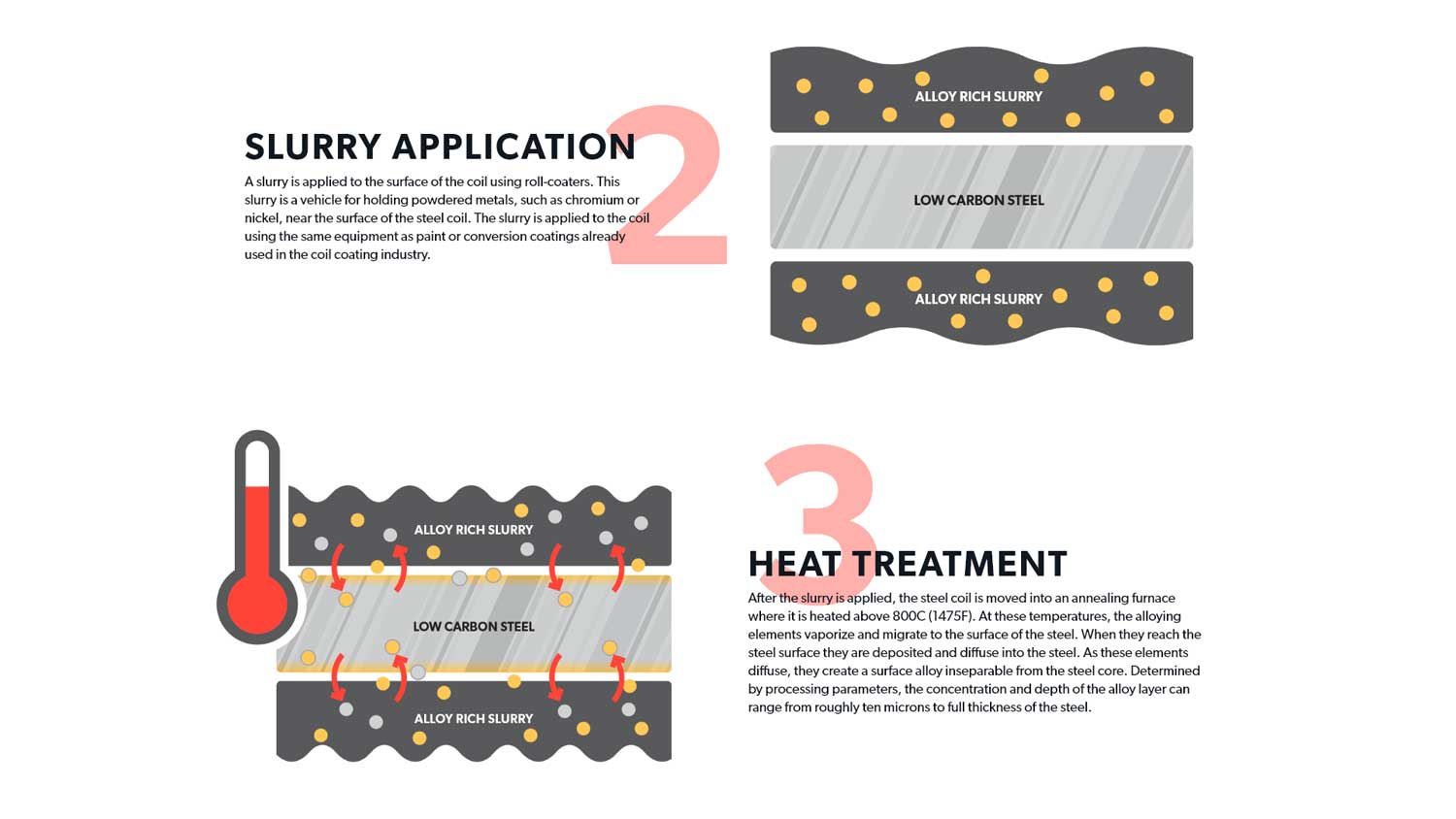 2

SLURRY APPLICATION

A slurry is applied to the surface of the coil using roll-coaters. This slurry is a vehicle for holding powdered metals, such as chromium or nickel, near the surface of the steel coil. The slurry is applied to the coil using the same equipment as paint or conversion coatings already used in the coil coating industry.

ALLOY RICH SLURRY

LOW CARBON STEEL

ALLOY RICH SLURRY

ALLOY RICH SLURRY

LOW CARBON STEEL

ALLOY RICH SLURRY

3

HEAT TREATMENT

After the slurry is applied, the steel coil is moved into an annealing furnace where it is heated above 800C (1475F). At these temperatures, the alloying elements vaporize and migrate to the surface of the steel. When they reach the steel surface they are deposited and diffuse into the steel. As these elements diffuse, they create a surface alloy inseparable from the steel core. Determined by processing parameters, the concentration and depth of the alloy layer can range from roughly ten microns to full thickness of the steel.